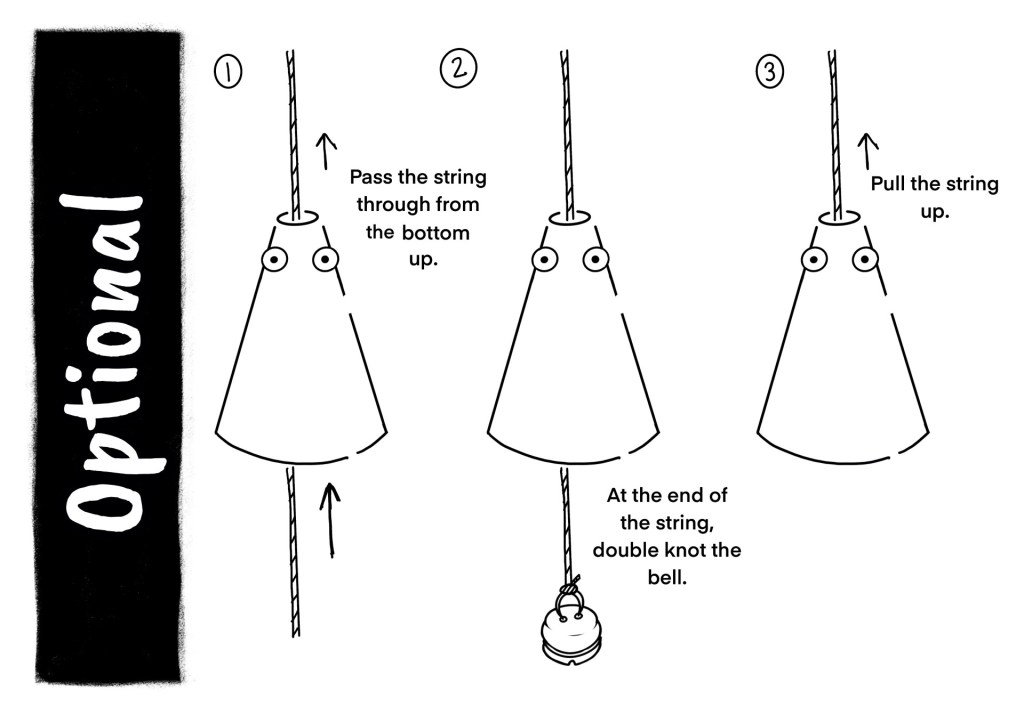 Optional

1
Pass the string through from the bottom up.

2
At the end of the string, double knot the bell.

3
Pull the string up.